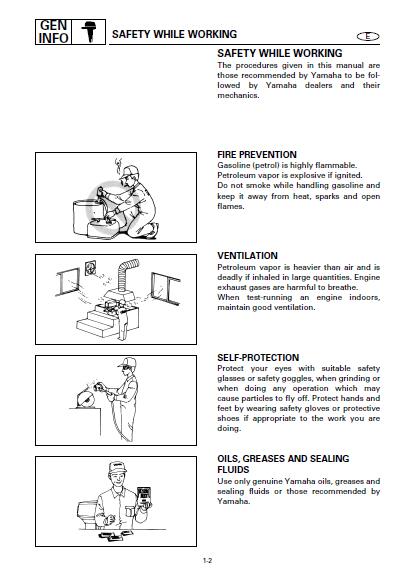 GEN INFO

SAFETY WHILE WORKING

E

SAFETY WHILE WORKING
The procedures given in this manual are those recommended by Yamaha to be followed by Yamaha dealers and their mechanics.

FIRE PREVENTION
Gasoline (petrol) is highly flammable.
Petroleum vapor is explosive if ignited.
Do not smoke while handling gasoline and keep it away from heat, sparks and open flames.

VENTILATION
Petroleum vapor is heavier than air and is deadly if inhaled in large quantities. Engine exhaust gases are harmful to breathe.
When test-running an engine indoors, maintain good ventilation.

SELF-PROTECTION
Protect your eyes with suitable safety glasses or safety goggles, when grinding or when doing any operation which may cause particles to fly off. Protect hands and feet by wearing safety gloves or protective shoes if appropriate to the work you are doing.

OILS, GREASES AND SEALING FLUIDS
Use only genuine Yamaha oils, greases and sealing fluids or those recommended by Yamaha.

1-2